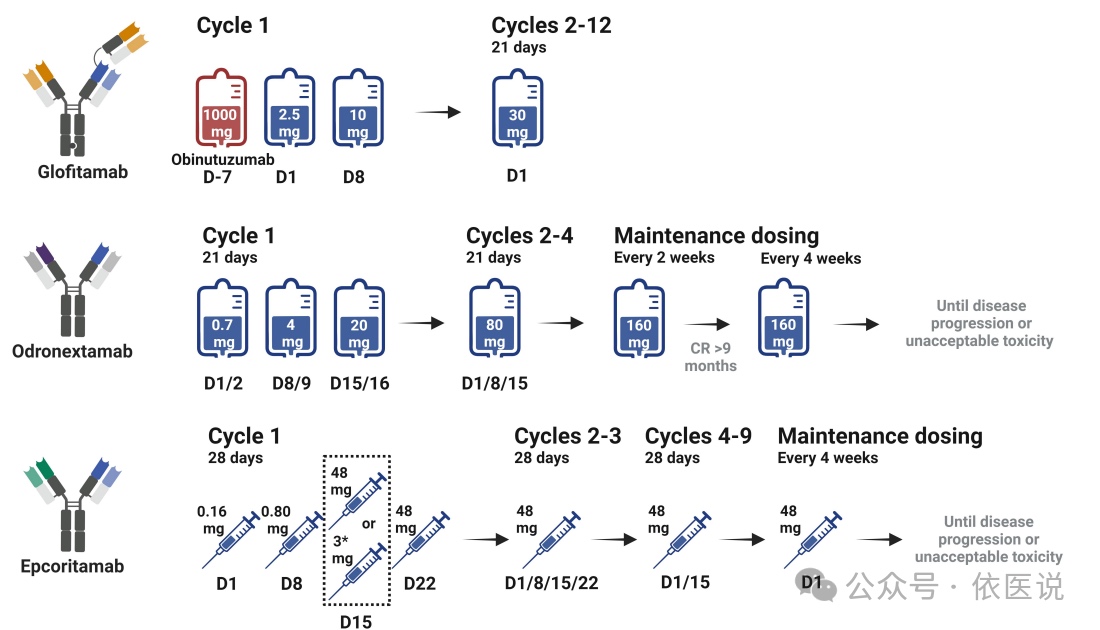 Glofitamab

Cycle 1

1000 mg
Obinutuzumab
D-7

2.5 mg
D1

10 mg
D8

Cycles 2-12
21 days

30 mg
D1

Odronextamab

Cycle 1
21 days

0.7 mg
D1/2

4 mg
D8/9

20 mg
D15/16

Cycles 2-4
21 days

80 mg
D1/8/15

Maintenance dosing
Every 2 weeks

160 mg

CR >9 months

Every 4 weeks

160 mg

Until disease progression or unacceptable toxicity

Epcoritamab

Cycle 1
28 days

0.16 mg
D1

0.80 mg
D8

48 mg
or
3* mg
D15

48 mg
D22

Cycles 2-3
28 days

48 mg
D1/8/15/22

Cycles 4-9
28 days

48 mg
D1/15

Maintenance dosing
Every 4 weeks

48 mg
D1

Until disease progression or unacceptable toxicity

公众号 · 依医说